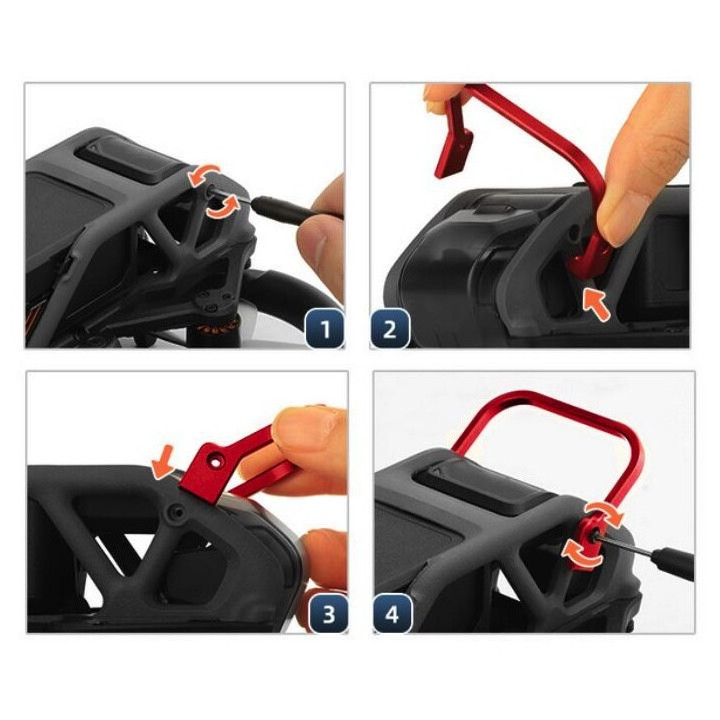 1

2

3

4