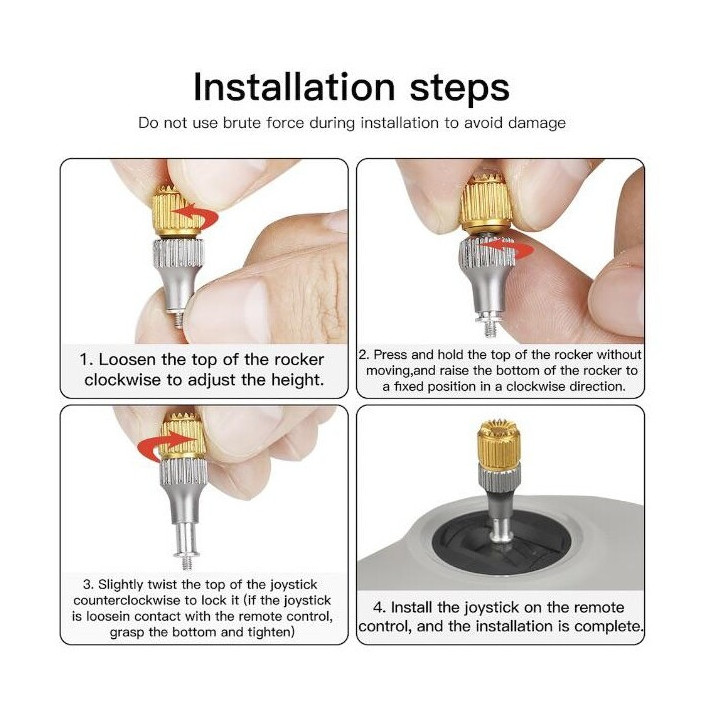 Installation steps

Do not use brute force during installation to avoid damage

1. Loosen the top of the rocker clockwise to adjust the height.

2. Press and hold the top of the rocker without moving,and raise the bottom of the rocker to a fixed position in a clockwise direction.

3. Slightly twist the top of the joystick counterclockwise to lock it (if the joystick is loosein contact with the remote control, grasp the bottom and tighten)

4. Install the joystick on the remote control, and the installation is complete.