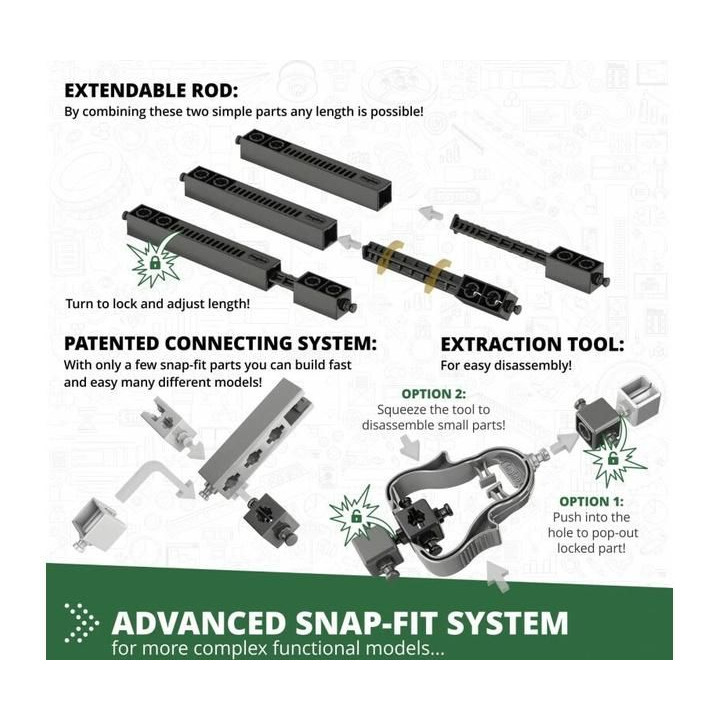 EXTENDABLE ROD:
By combining these two simple parts any length is possible!

Turn to lock and adjust length!

PATENTED CONNECTING SYSTEM:
With only a few snap-fit parts you can build fast and easy many different models!

EXTRACTION TOOL:
For easy disassembly!

OPTION 2:
Squeeze the tool to disassemble small parts!

OPTION 1:
Push into the hole to pop-out locked part!

ADVANCED SNAP-FIT SYSTEM
for more complex functional models...