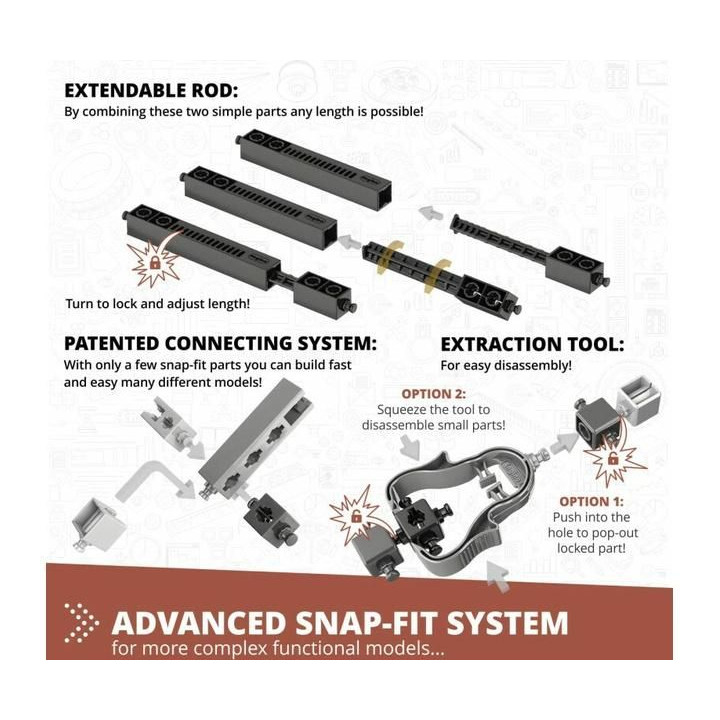 EXTENDABLE ROD:
By combining these two simple parts any length is possible!

Turn to lock and adjust length!

PATENTED CONNECTING SYSTEM:
With only a few snap-fit parts you can build fast and easy many different models!

EXTRACTION TOOL:
For easy disassembly!

OPTION 2:
Squeeze the tool to disassemble small parts!

OPTION 1:
Push into the hole to pop-out locked part!

ADVANCED SNAP-FIT SYSTEM
for more complex functional models...