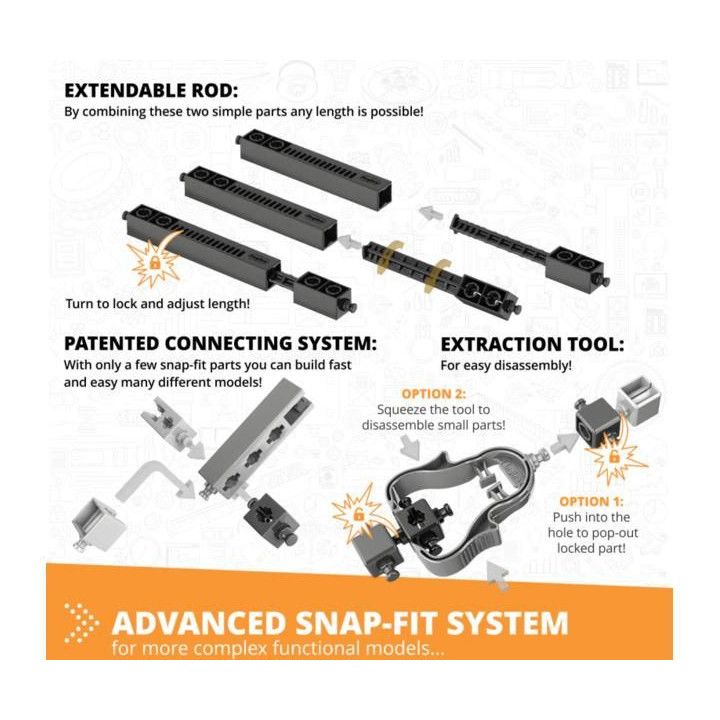 EXTENDABLE ROD:
By combining these two simple parts any length is possible!

Turn to lock and adjust length!

PATENTED CONNECTING SYSTEM:
With only a few snap-fit parts you can build fast and easy many different models!

EXTRACTION TOOL:
For easy disassembly!

OPTION 2:
Squeeze the tool to disassemble small parts!

OPTION 1:
Push into the hole to pop-out locked part!

ADVANCED SNAP-FIT SYSTEM
for more complex functional models...