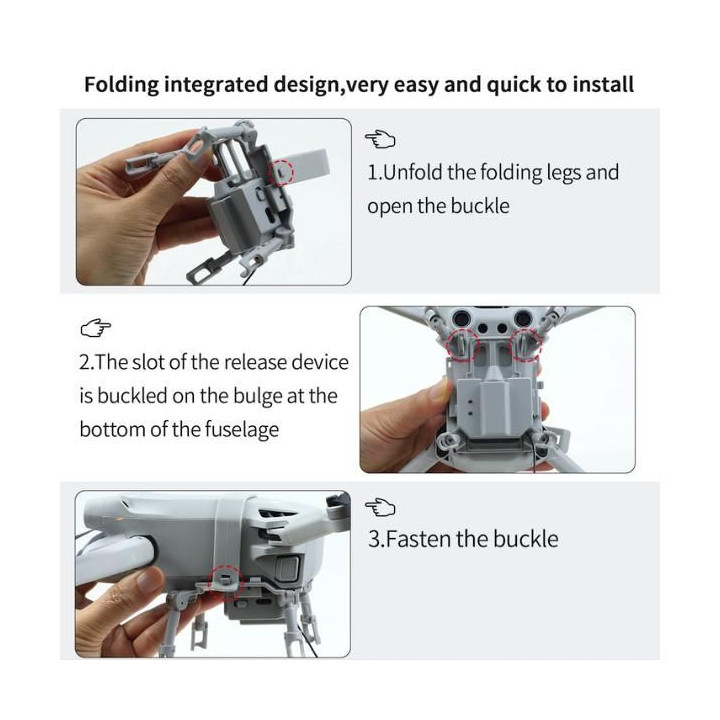 Folding integrated design,very easy and quick to install

1.Unfold the folding legs and open the buckle

2.The slot of the release device is buckled on the bulge at the bottom of the fuselage

3.Fasten the buckle