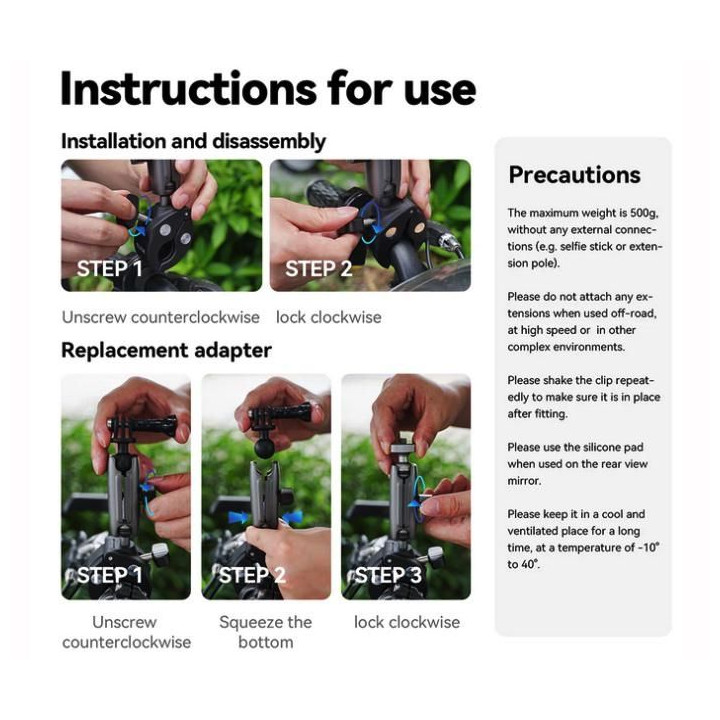 Instructions for use

Installation and disassembly

STEP 1

STEP 2

Unscrew counterclockwise

lock clockwise

Replacement adapter

STEP 1

STEP 2

STEP 3

Unscrew counterclockwise

Squeeze the bottom

lock clockwise

Precautions

The maximum weight is 500g, without any external connections (e.g. selfie stick or extension pole).

Please do not attach any extensions when used off-road, at high speed or in other complex environments.

Please shake the clip repeatedly to make sure it is in place after fitting.

Please use the silicone pad when used on the rear view mirror.

Please keep it in a cool and ventilated place for a long time, at a temperature of -10° to 40°.