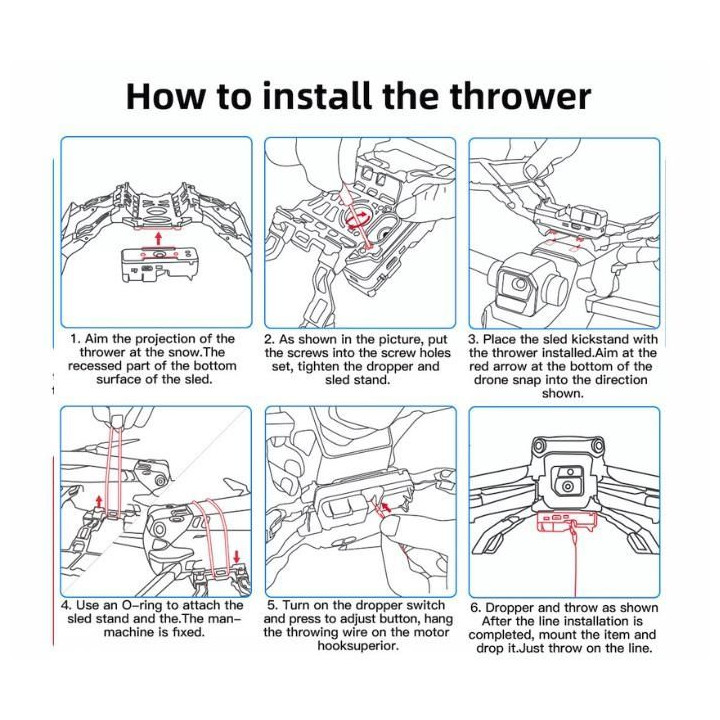 How to install the thrower

1. Aim the projection of the thrower at the snow.The recessed part of the bottom surface of the sled.

2. As shown in the picture, put the screws into the screw holes set, tighten the dropper and sled stand.

3. Place the sled kickstand with the thrower installed.Aim at the red arrow at the bottom of the drone snap into the direction shown.

4. Use an O-ring to attach the sled stand and the.The man-machine is fixed.

5. Turn on the dropper switch and press to adjust button, hang the throwing wire on the motor hooksuperior.

6. Dropper and throw as shown After the line installation is completed, mount the item and drop it.Just throw on the line.