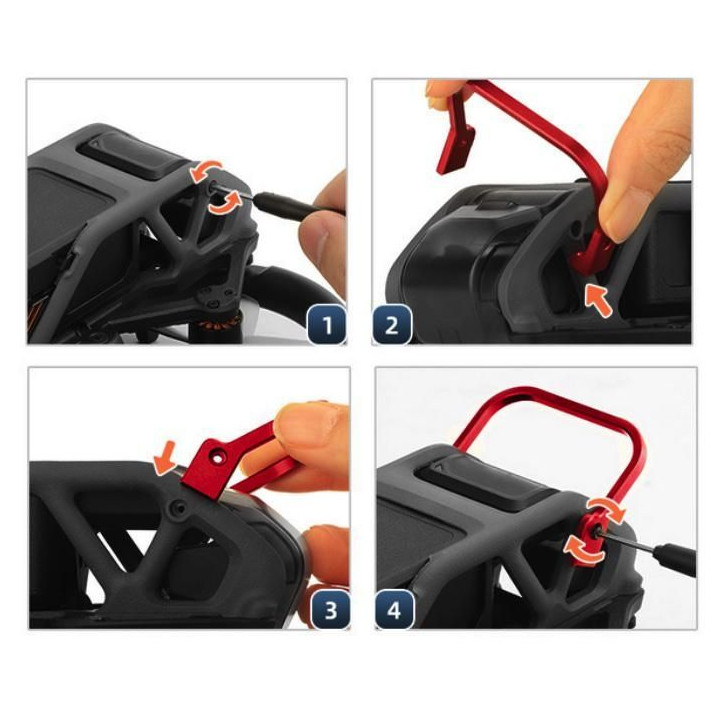 1
2
3
4