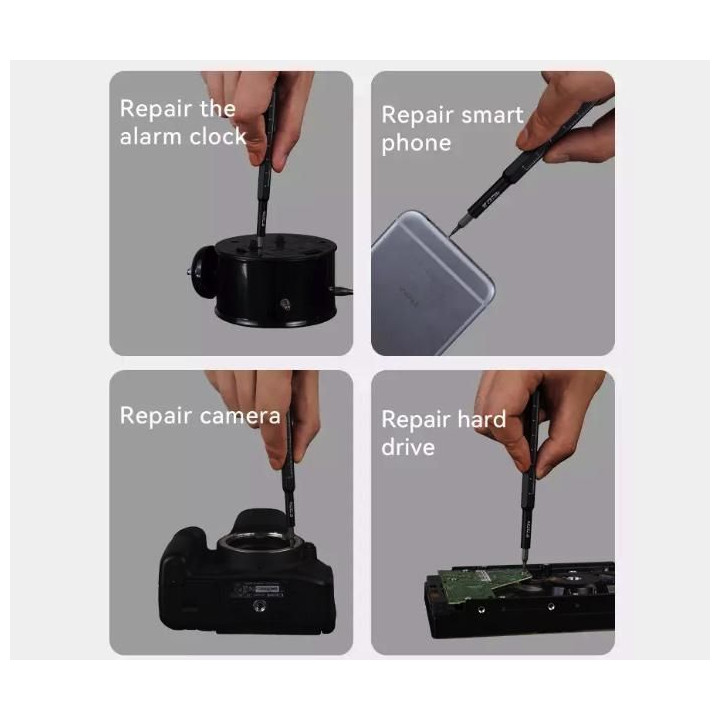 Repair the alarm clock

Repair smart phone

Repair camera

Repair hard drive