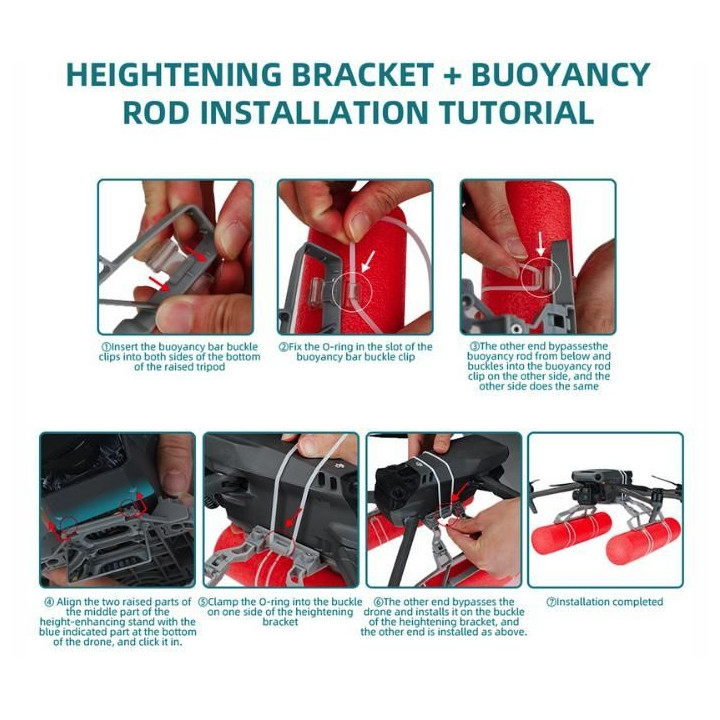 HEIGHTENING BRACKET + BUOYANCY ROD INSTALLATION TUTORIAL

①Insert the buoyancy bar buckle clips into both sides of the bottom of the raised tripod

②Fix the O-ring in the slot of the buoyancy bar buckle clip

③The other end bypassesthe buoyancy rod from below and buckles into the buoyancy rod clip on the other side, and the other side does the same

④ Align the two raised parts of the middle part of the height-enhancing stand with the blue indicated part at the bottom of the drone, and click it in.

⑤Clamp the O-ring into the buckle on one side of the heightening bracket

⑥The other end bypasses the drone and installs it on the buckle of the heightening bracket, and the other end is installed as above.

⑦Installation completed