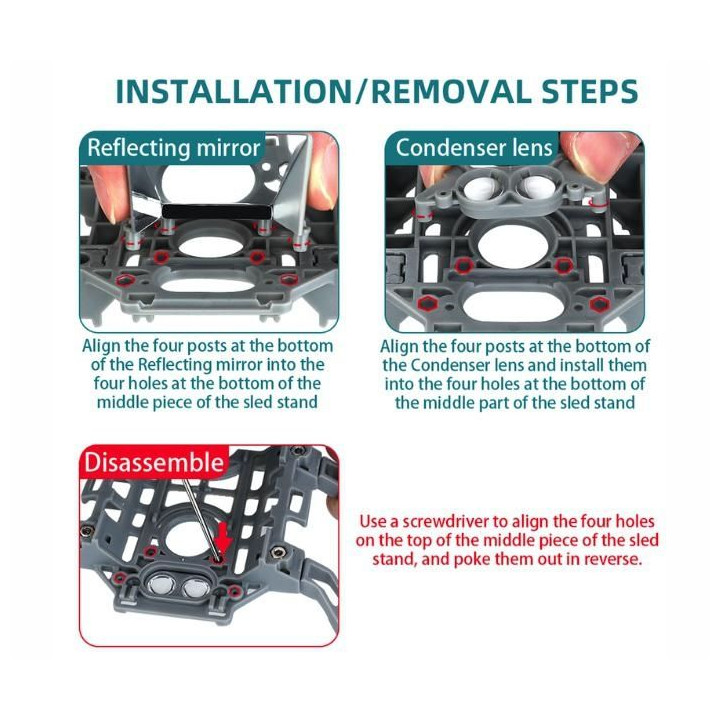 INSTALLATION/REMOVAL STEPS

Reflecting mirror

Align the four posts at the bottom of the Reflecting mirror into the four holes at the bottom of the middle piece of the sled stand

Condenser lens

Align the four posts at the bottom of the Condenser lens and install them into the four holes at the bottom of the middle part of the sled stand

Disassemble

Use a screwdriver to align the four holes on the top of the middle piece of the sled stand, and poke them out in reverse.