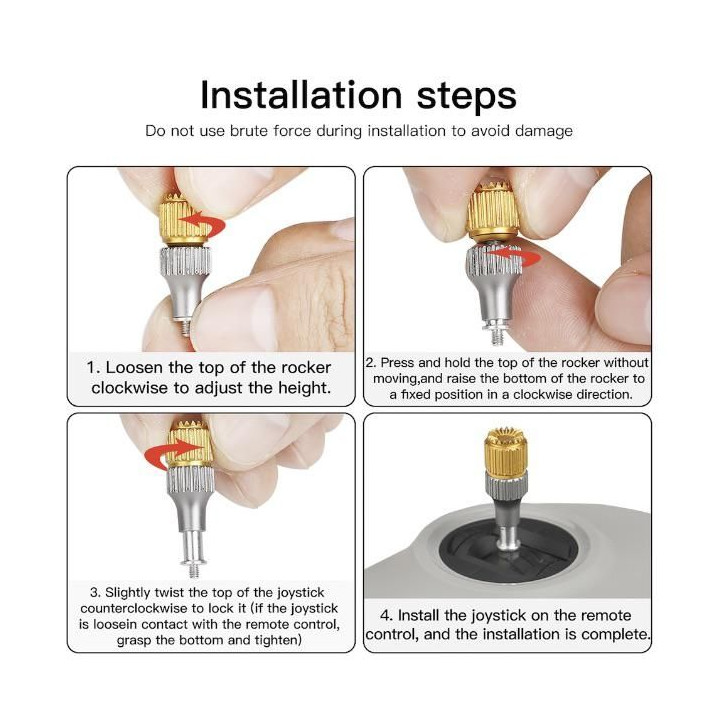 Installation steps

Do not use brute force during installation to avoid damage

1. Loosen the top of the rocker clockwise to adjust the height.

2. Press and hold the top of the rocker without moving,and raise the bottom of the rocker to a fixed position in a clockwise direction.

3. Slightly twist the top of the joystick counterclockwise to lock it (if the joystick is loosein contact with the remote control, grasp the bottom and tighten)

4. Install the joystick on the remote control, and the installation is complete.